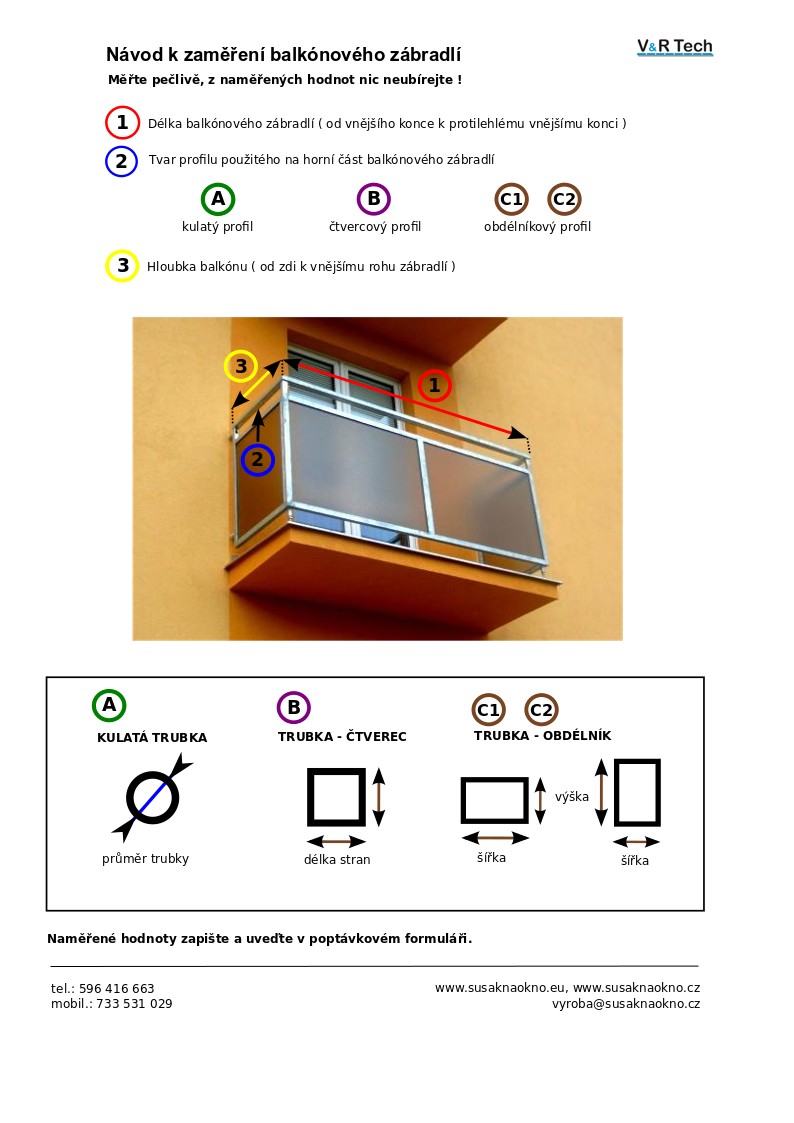 Návod k zaměření balkónového zábradlí

V&R Tech

Měřte pečlivě, z naměřených hodnot nic neubírejte !

1 Délka balkónového zábradlí ( od vnějšího konce k protilehlému vnějšímu konci )

2 Tvar profilu použitého na horní část balkónového zábradlí

A kulatý profil

B čtvercový profil

C1 C2 obdélníkový profil

3 Hloubka balkónu ( od zdi k vnějšímu rohu zábradlí )

3

1

2

A KULATÁ TRUBKA

průměr trubky

B TRUBKA - ČTVEREC

délka stran

C1 C2 TRUBKA - OBDÉLNÍK

výška

šířka

šířka

Naměřené hodnoty zapište a uveďte v poptávkovém formuláři.

tel.: 596 416 663
mobil.: 733 531 029

www.susaknaokno.eu, www.susaknaokno.cz
vyroba@susaknaokno.cz